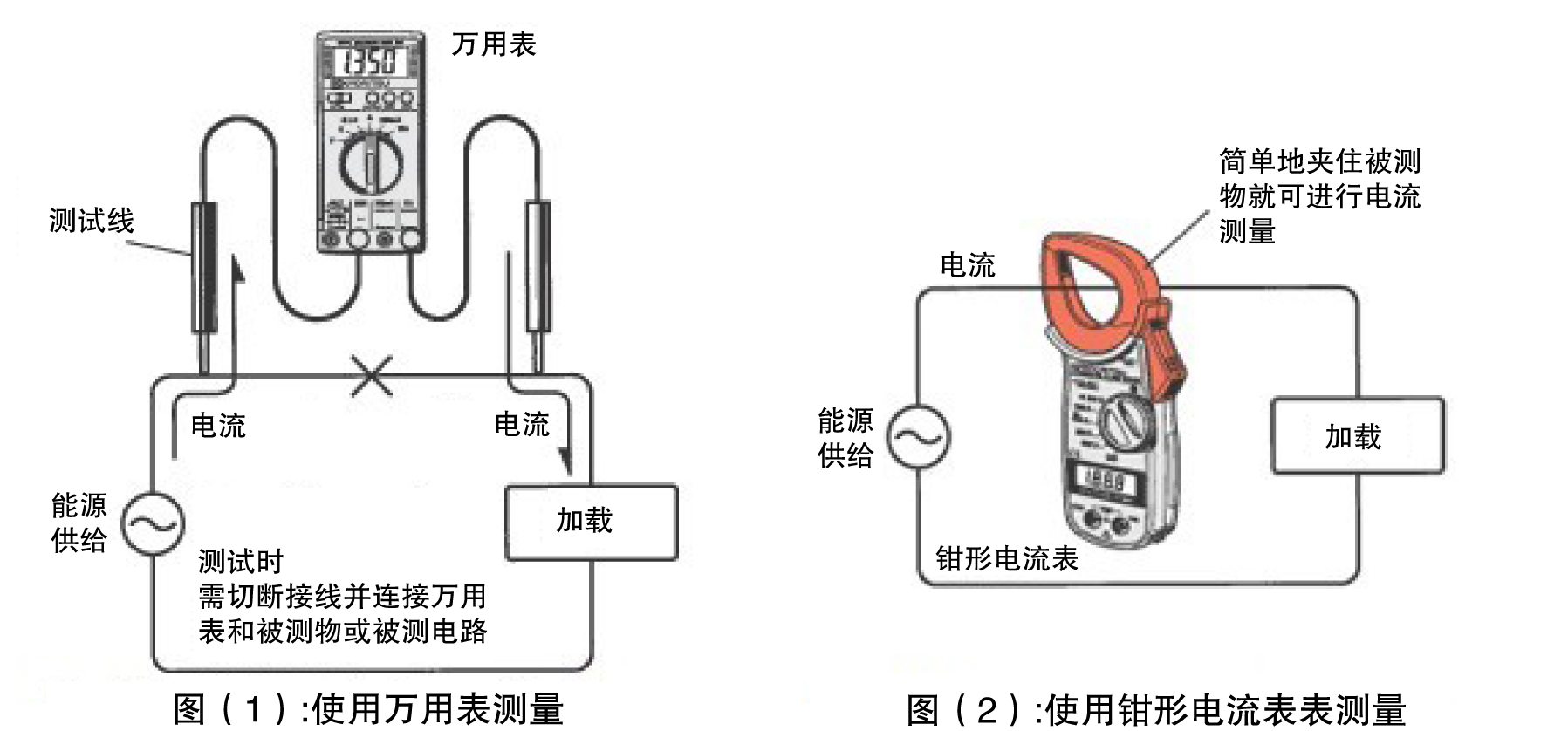 万用表

1350

测试线

电流

电流

能源供给

加载

测试时
需切断接线并连接万用表和被测物或被测电路

图（1）:使用万用表测量

简单地夹住被测物就可进行电流测量

电流

能源供给

加载

钳形电流表

图（2）:使用钳形电流表表测量